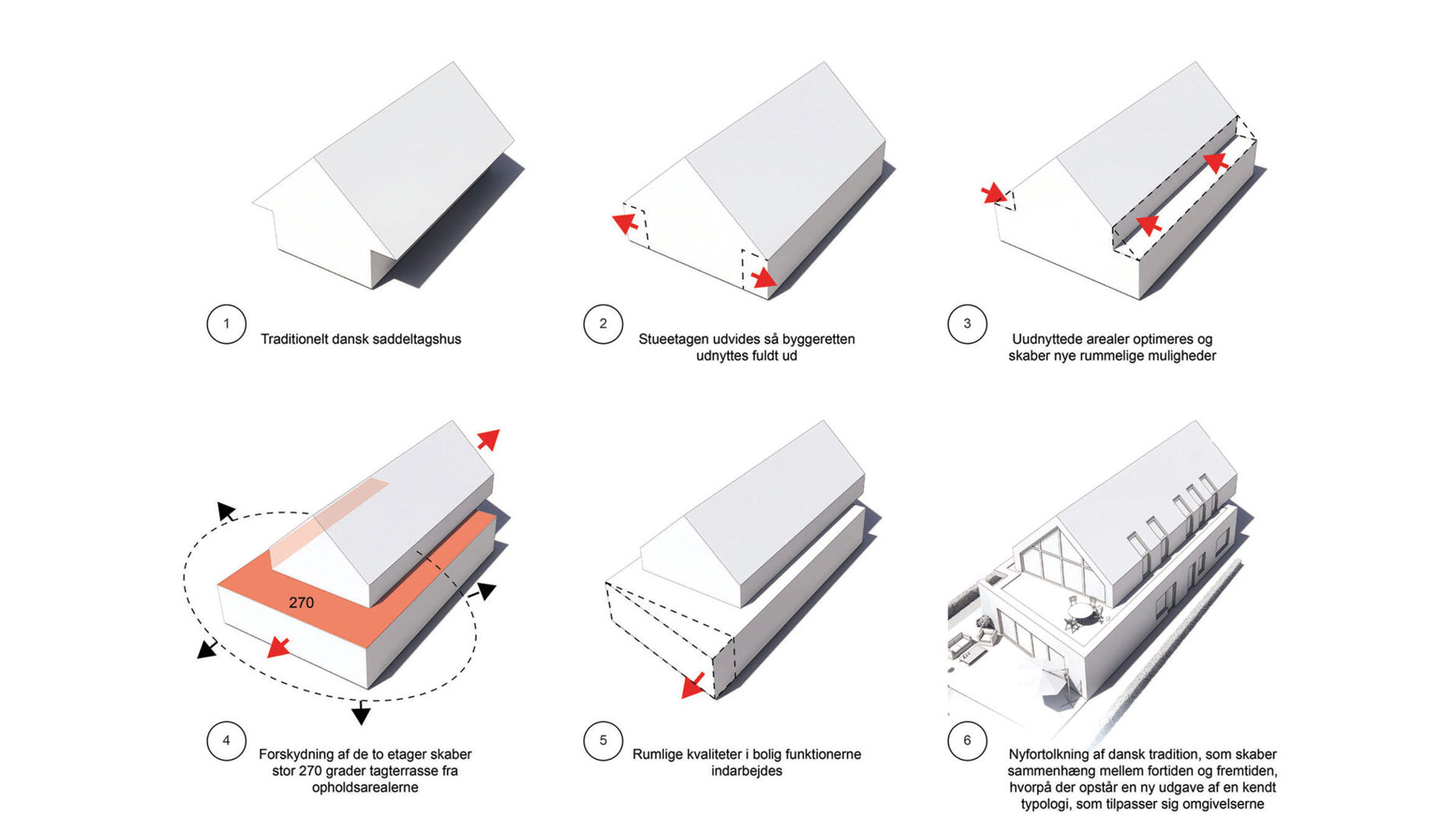 1
Traditionelt dansk saddeltagshus

2
Stueetagen udvides så byggeretten udnyttes fuldt ud

3
Uudnyttede arealer optimeres og skaber nye rummelige muligheder

270

4
Forskydning af de to etager skaber stor 270 grader tagterrasse fra opholdsarealerne

5
Rumlige kvaliteter i bolig funktionerne indarbejdes

6
Nyfortolkning af dansk tradition, som skaber sammenhæng mellem fortiden og fremtiden, hvorpå der opstår en ny udgave af en kendt typologi, som tilpasser sig omgivelserne